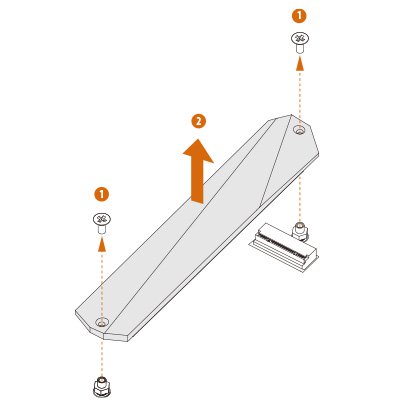 1

2

1